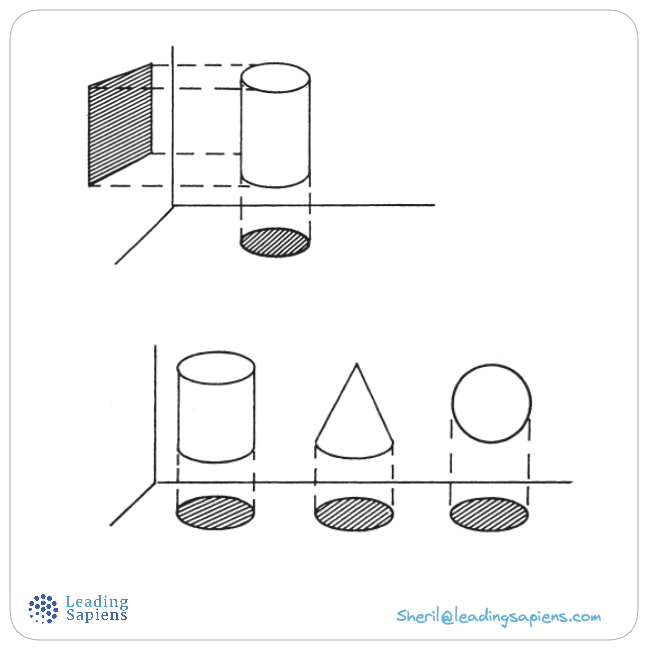 Leading Sapiens

Sheril@leadingsapiens.com